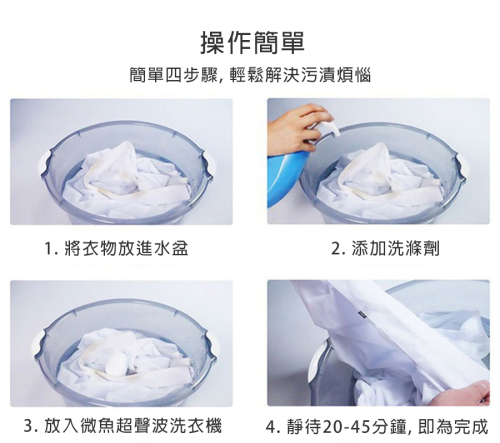 操作簡單

簡單四步驟, 輕鬆解決污漬煩惱

1. 將衣物放進水盆

2. 添加洗滌劑

3. 放入微魚超聲波洗衣機

4. 靜待20-45分鐘, 即為完成