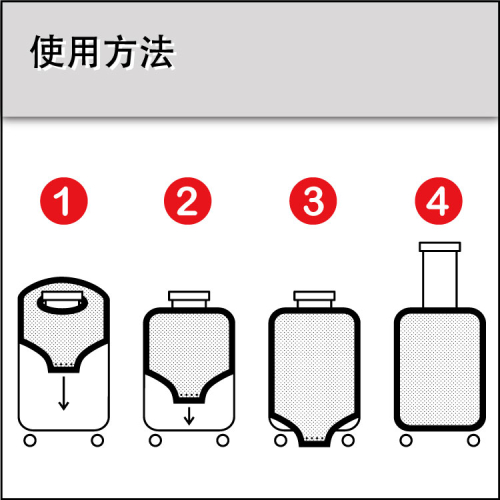 使用方法

1

2

3

4