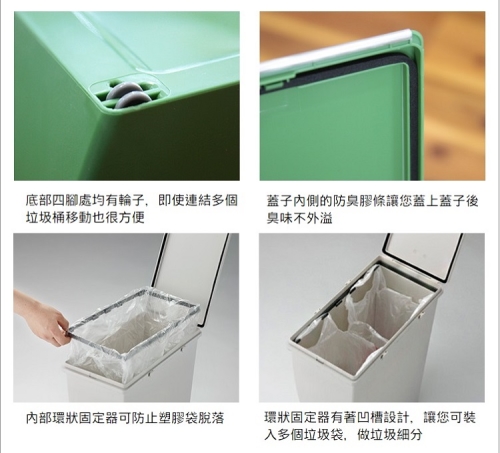 底部四腳處均有輪子，即使連結多個垃圾桶移動也很方便

蓋子內側的防臭膠條讓您蓋上蓋子後臭味不外溢

內部環狀固定器可防止塑膠袋脫落

環狀固定器有著凹槽設計，讓您可裝入多個垃圾袋，做垃圾細分