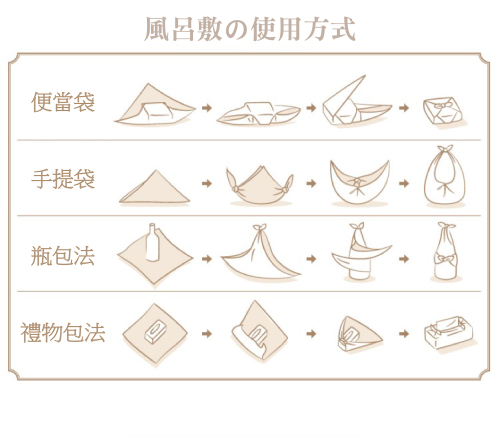 風呂敷の使用方式

便當袋

手提袋

瓶包法

禮物包法