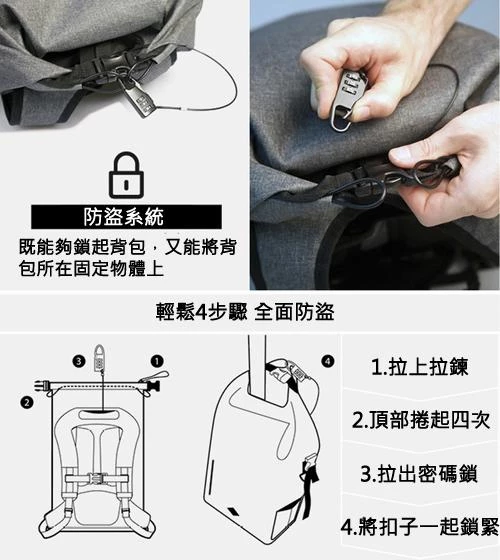 防盜系統

既能夠鎖起背包，又能將背包所在固定物體上

輕鬆4步驟 全面防盜

3

1

2

4

1.拉上拉鍊

2.頂部捲起四次

3.拉出密碼鎖

4.將扣子一起鎖緊