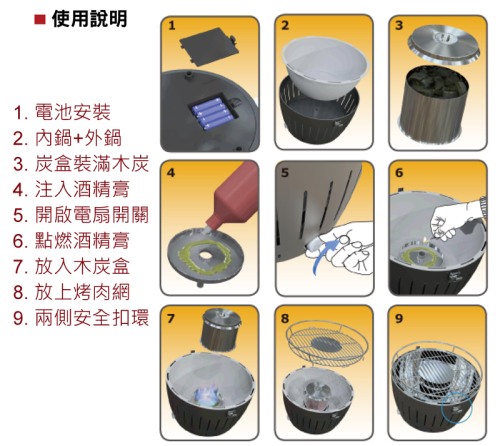 ■ 使用說明

1. 電池安裝
2. 內鍋+外鍋
3. 炭盒裝滿木炭
4. 注入酒精膏
5. 開啟電扇開關
6. 點燃酒精膏
7. 放入木炭盒
8. 放上烤肉網
9. 兩側安全扣環

1

2

3

4

5

6

7

8

9